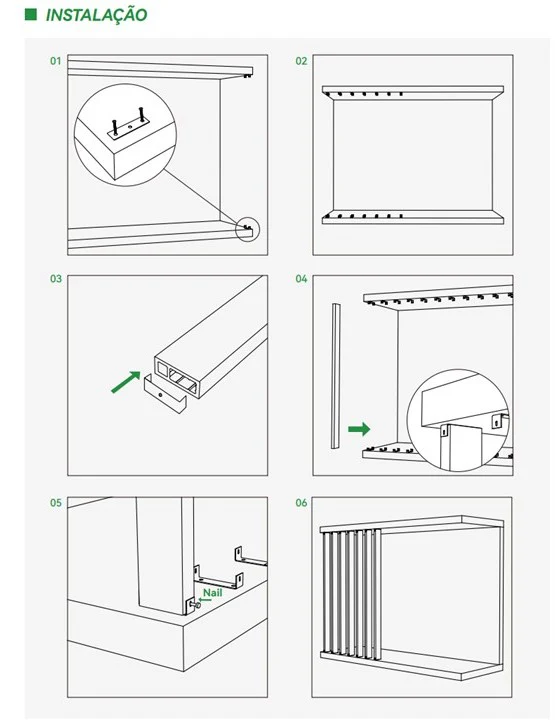 INSTALAÇÃO

01

02

03

04

05

Nail

06